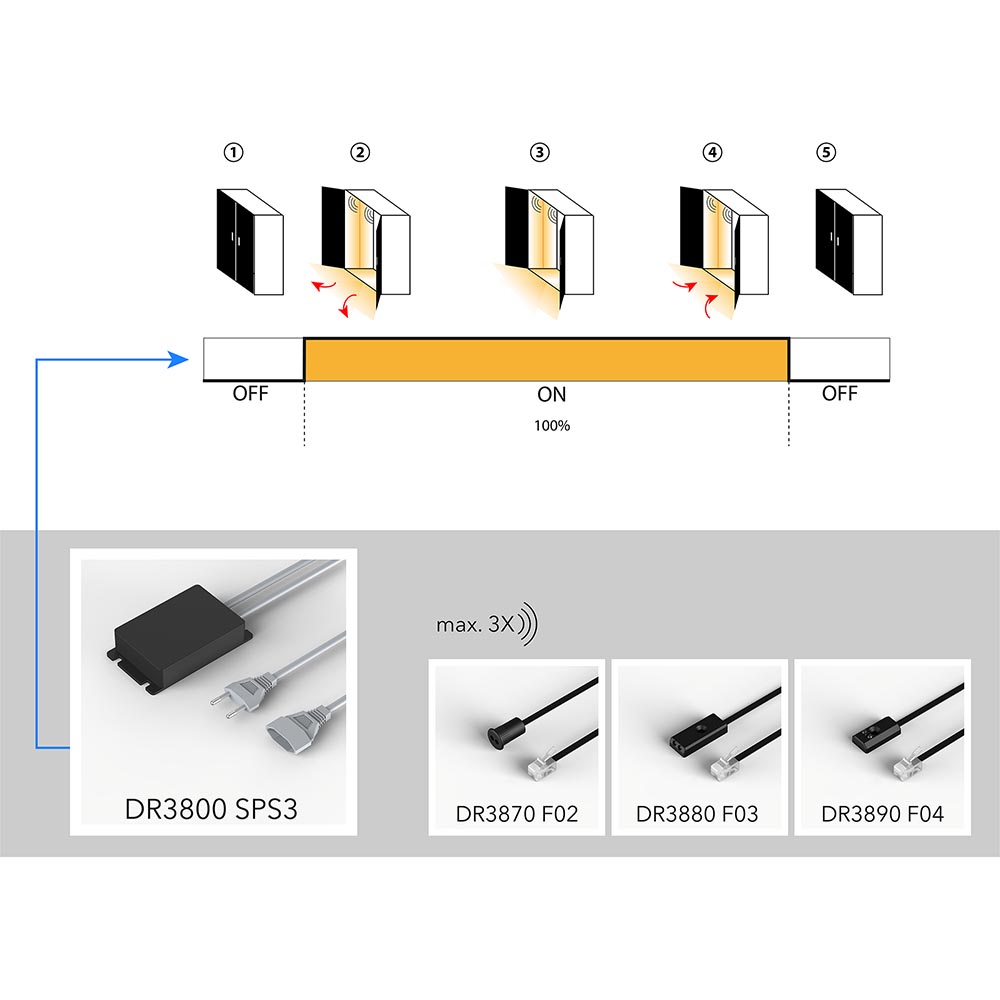 ①
②
③
④
⑤

OFF
ON
100%
OFF

DR3800 SPS3

max. 3X

DR3870 F02
DR3880 F03
DR3890 F04